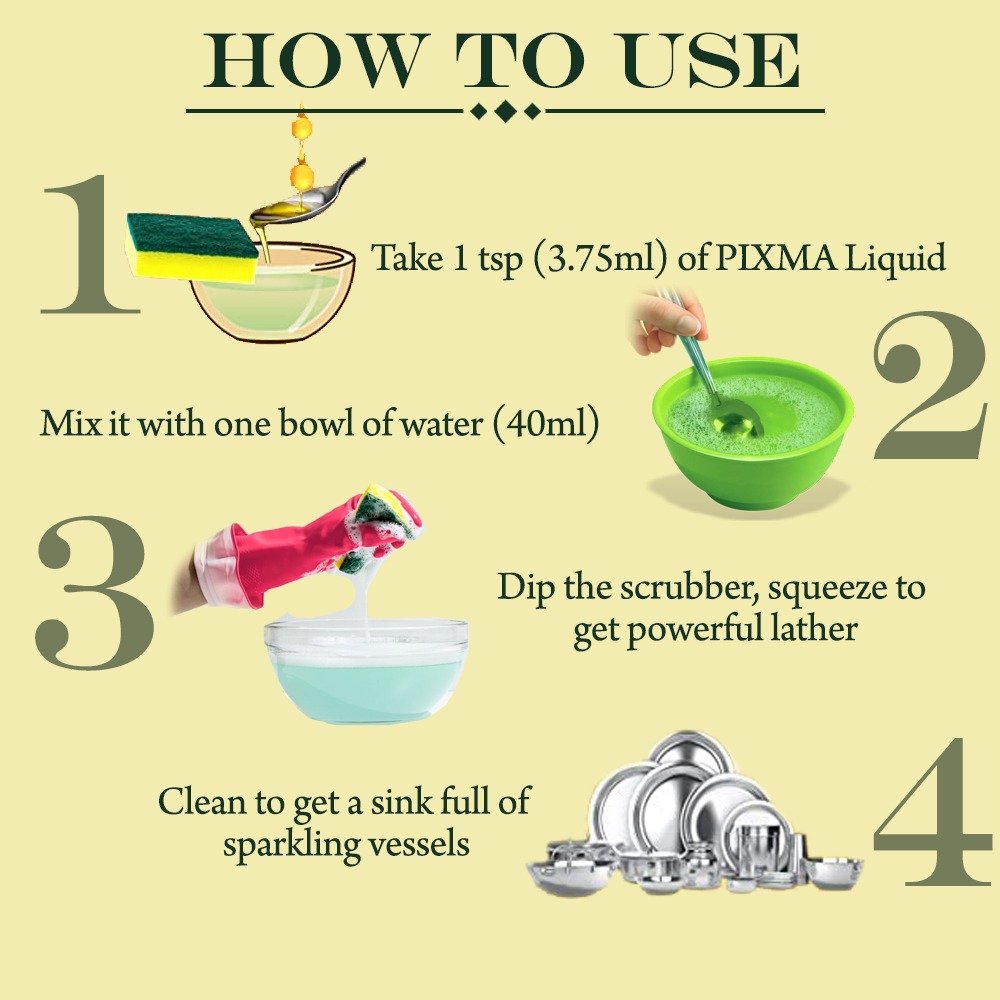 HOW TO USE

1

Take 1 tsp (3.75ml) of PIXMA Liquid

2

Mix it with one bowl of water (40ml)

3

Dip the scrubber, squeeze to get powerful lather

4

Clean to get a sink full of sparkling vessels