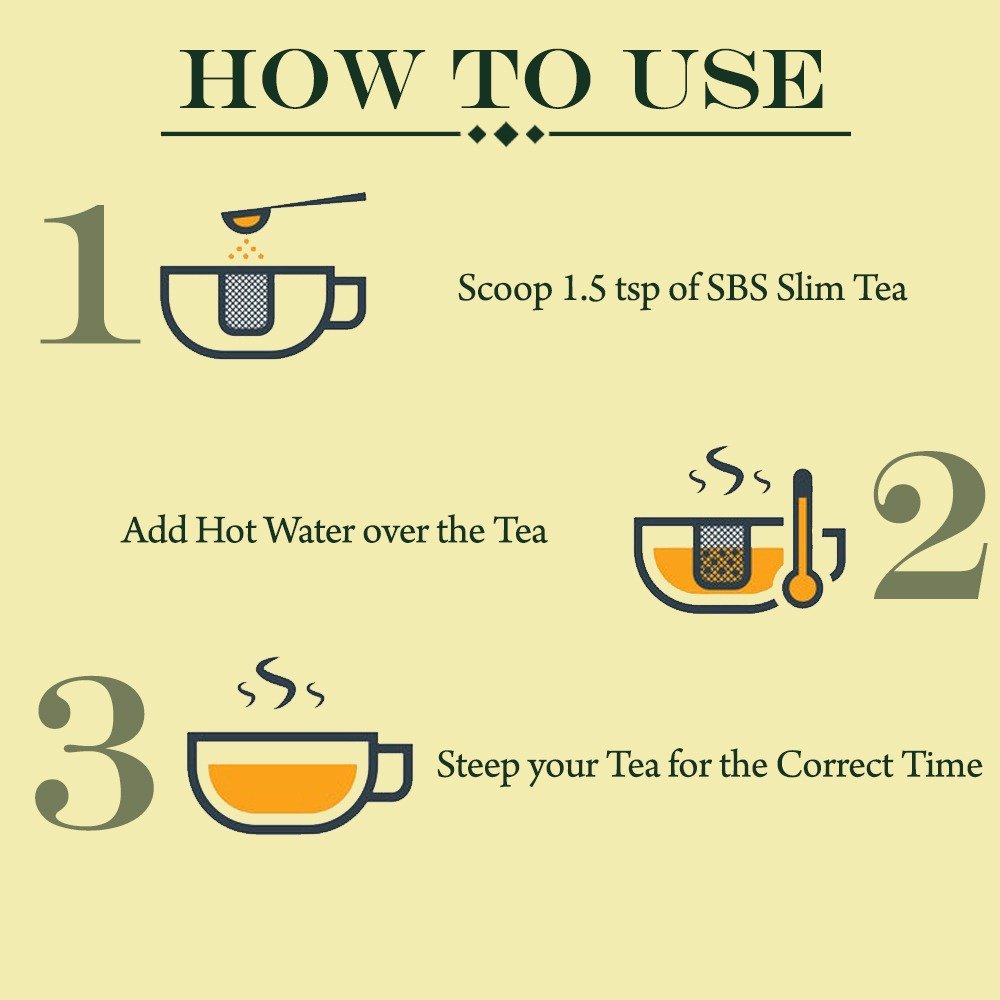 HOW TO USE

1 Scoop 1.5 tsp of SBS Slim Tea

Add Hot Water over the Tea 2

3 Steep your Tea for the Correct Time